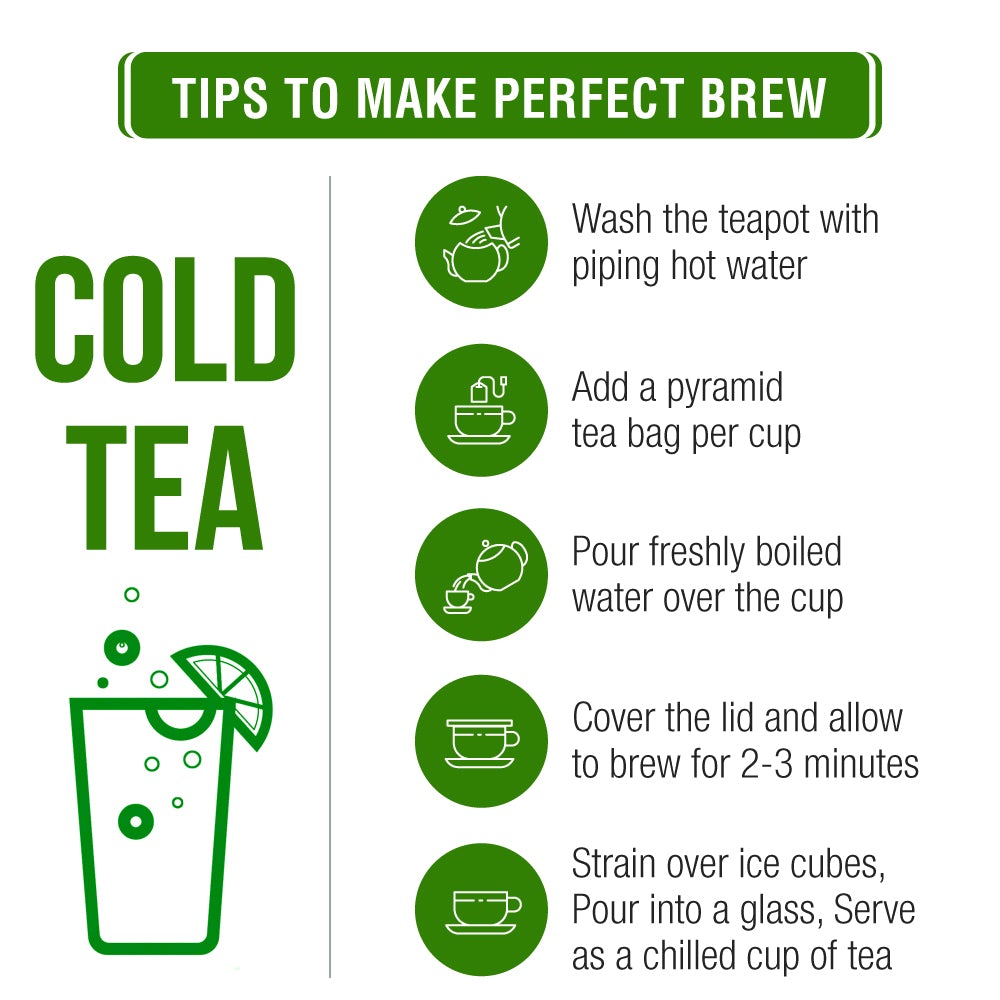 TIPS TO MAKE PERFECT BREW

COLD TEA

Wash the teapot with piping hot water

Add a pyramid tea bag per cup

Pour freshly boiled water over the cup

Cover the lid and allow to brew for 2-3 minutes

Strain over ice cubes, Pour into a glass, Serve as a chilled cup of tea