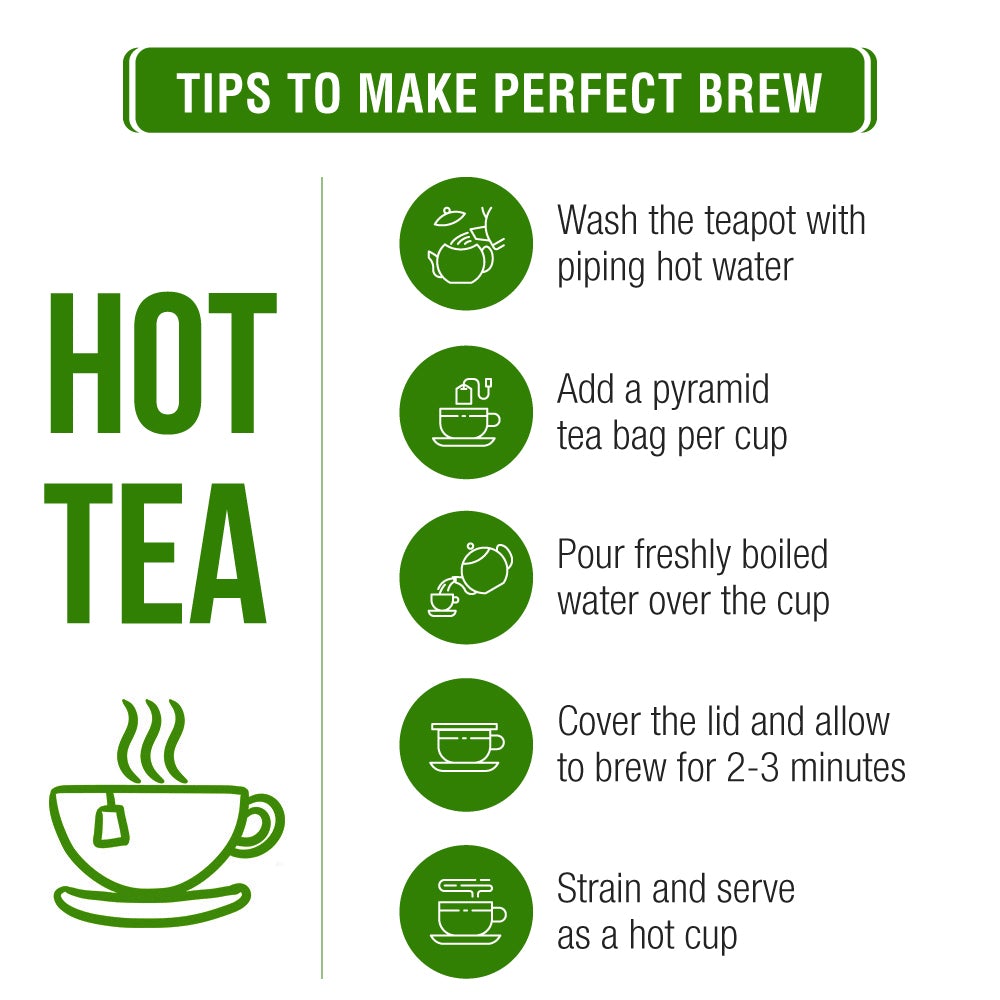 TIPS TO MAKE PERFECT BREW

HOT TEA

Wash the teapot with piping hot water

Add a pyramid tea bag per cup

Pour freshly boiled water over the cup

Cover the lid and allow to brew for 2-3 minutes

Strain and serve as a hot cup