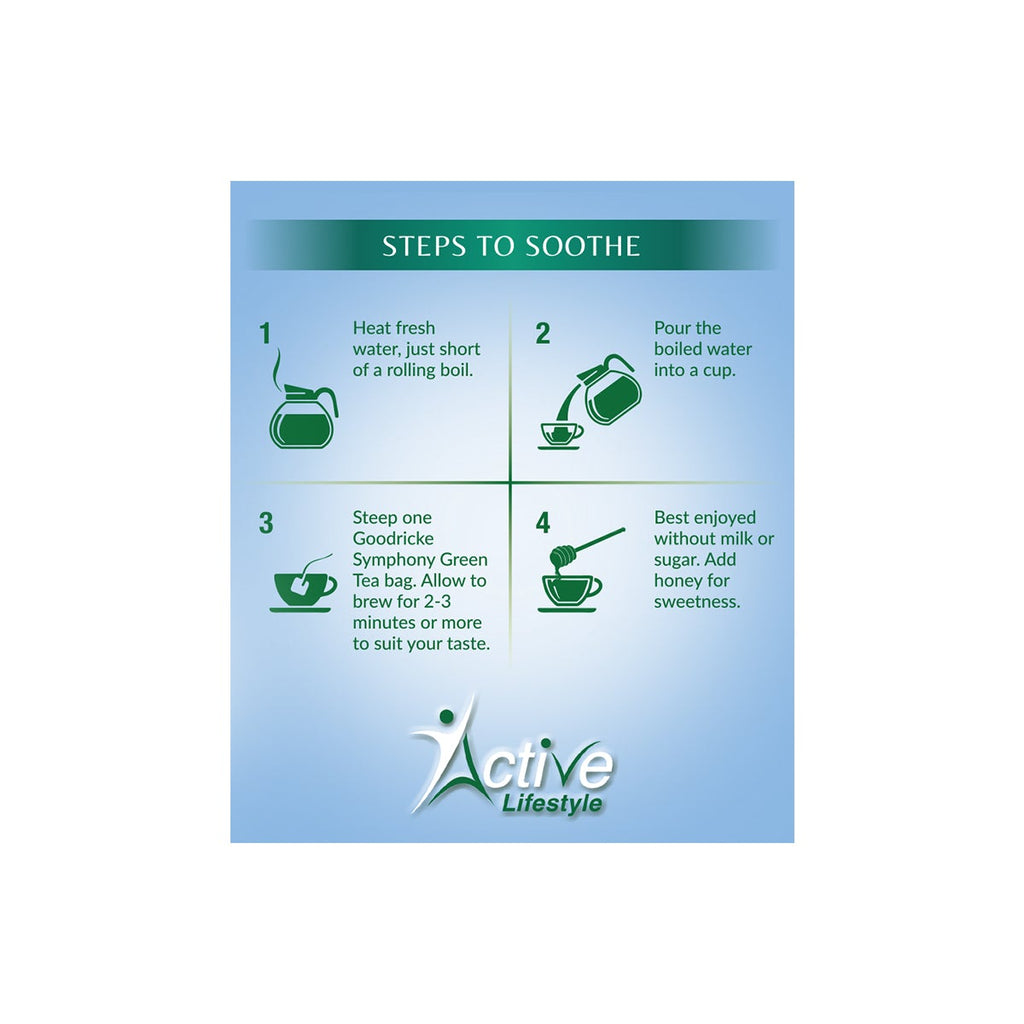 STEPS TO SOOTHE

1

Heat fresh water, just short of a rolling boil.

2

Pour the boiled water into a cup.

3

Steep one Goodricke Symphony Green Tea bag. Allow to brew for 2-3 minutes or more to suit your taste.

4

Best enjoyed without milk or sugar. Add honey for sweetness.

Active Lifestyle