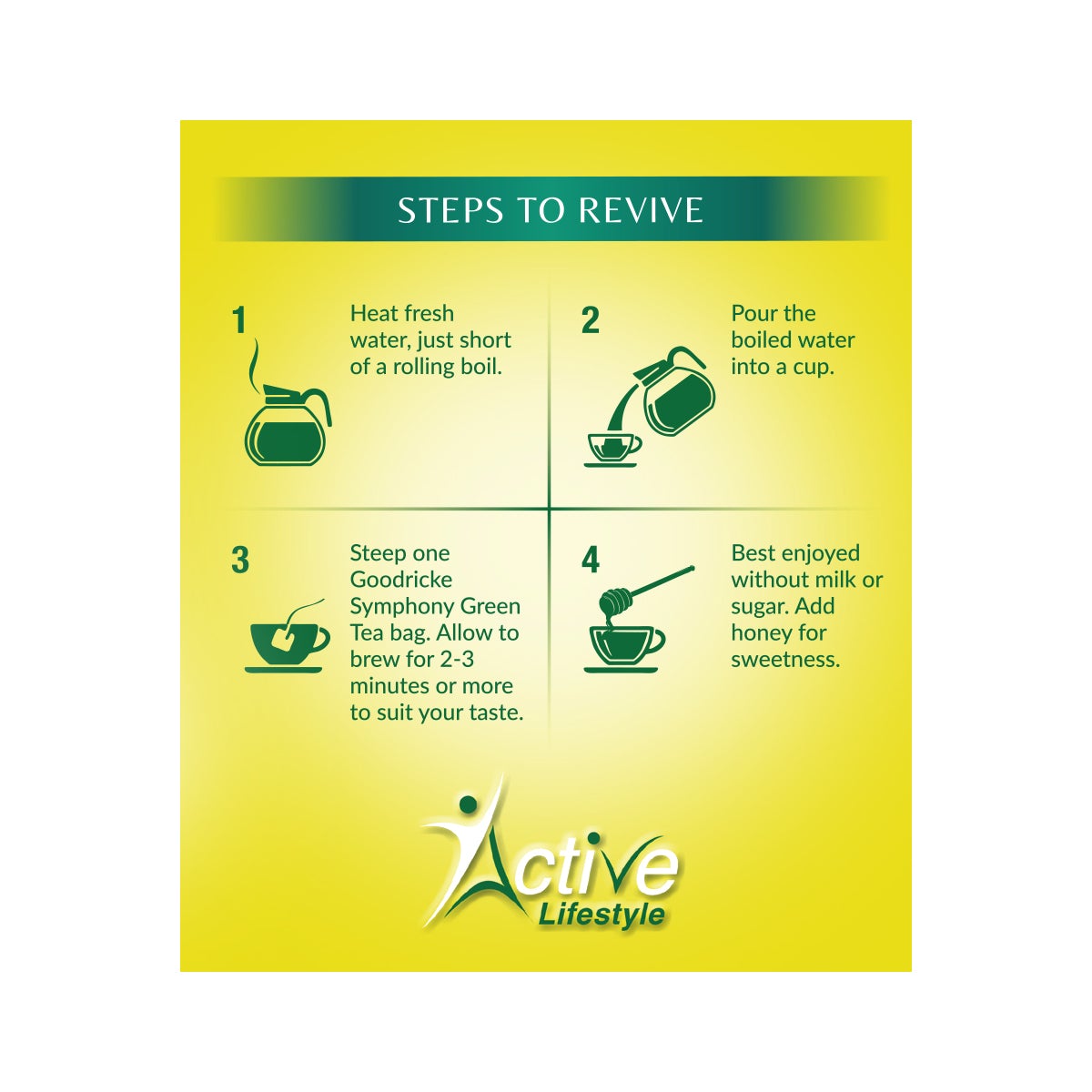 STEPS TO REVIVE

1

Heat fresh water, just short of a rolling boil.

2

Pour the boiled water into a cup.

3

Steep one Goodricke Symphony Green Tea bag. Allow to brew for 2-3 minutes or more to suit your taste.

4

Best enjoyed without milk or sugar. Add honey for sweetness.

Active
Lifestyle